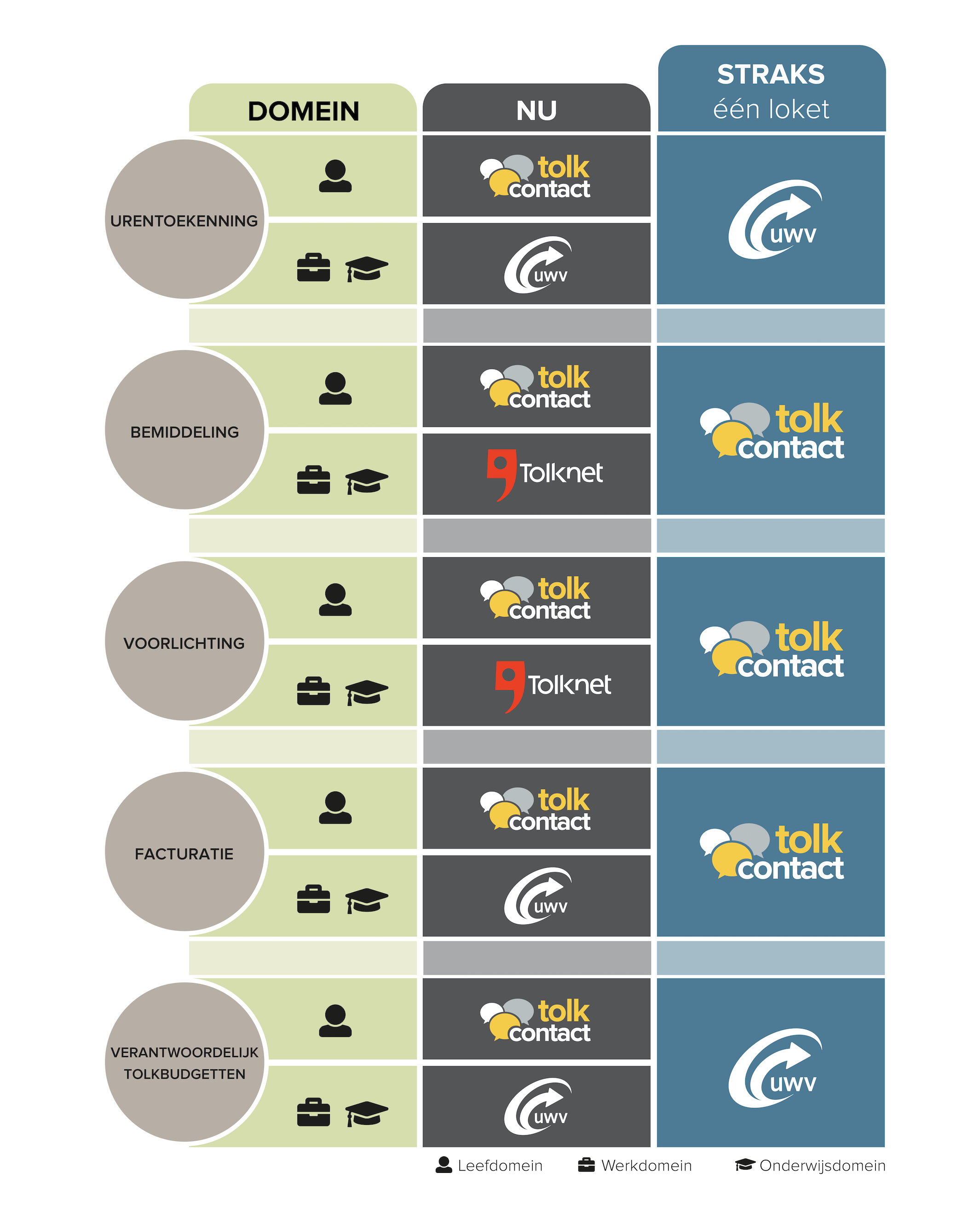 DOMEIN

NU

STRAKS
één loket

URENTOEKENNING

tolk contact

uwv

uwv

BEMIDDELING

tolk contact

Tolknet

tolk contact

VOORLICHTING

tolk contact

Tolknet

tolk contact

FACTURATIE

tolk contact

uwv

tolk contact

VERANTWOORDELIJK TOLKBUDGETTEN

tolk contact

uwv

uwv

Leefdomein Werkdomein Onderwijsdomein